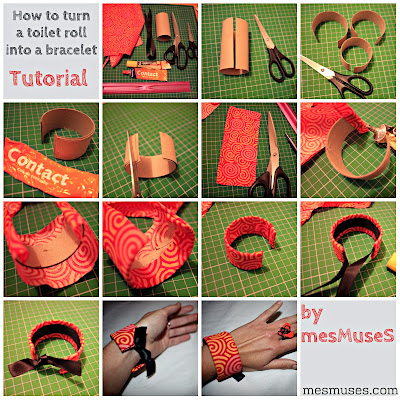 How to turn a toilet roll into a bracelet

Tutorial

Contact

Contact

by mesMuseS

mesmuses.com