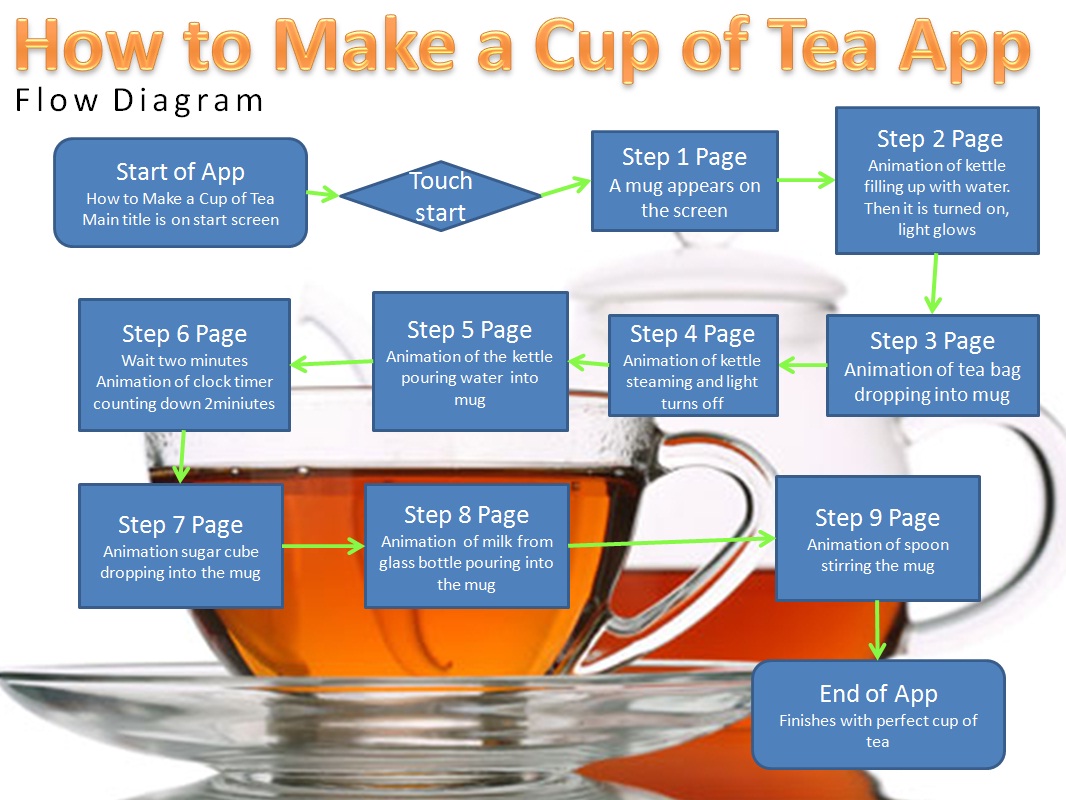 How to Make a Cup of Tea App

Flow Diagram

Start of App
How to Make a Cup of Tea Main title is on start screen

Touch start

Step 1 Page
A mug appears on the screen

Step 2 Page
Animation of kettle filling up with water. Then it is turned on, light glows

Step 3 Page
Animation of tea bag dropping into mug

Step 4 Page
Animation of kettle steaming and light turns off

Step 5 Page
Animation of the kettle pouring water into mug

Step 6 Page
Wait two minutes Animation of clock timer counting down 2miniutes

Step 7 Page
Animation sugar cube dropping into the mug

Step 8 Page
Animation of milk from glass bottle pouring into the mug

Step 9 Page
Animation of spoon stirring the mug

End of App
Finishes with perfect cup of tea