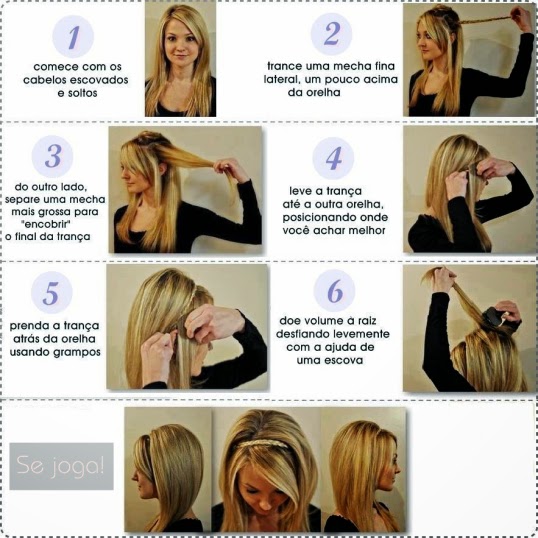 1

comece com os cabelos escovados e soltos

2

trance uma mecha fina lateral, um pouco acima da orelha

3

do outro lado, separe uma mecha mais grossa para "encobrir" o final da trança

4

leve a trança até a outra orelha, posicionando onde você achar melhor

5

prenda a trança atrás da orelha usando grampos

6

doe volume à raiz desfiando levemente com a ajuda de uma escova

Se joga!