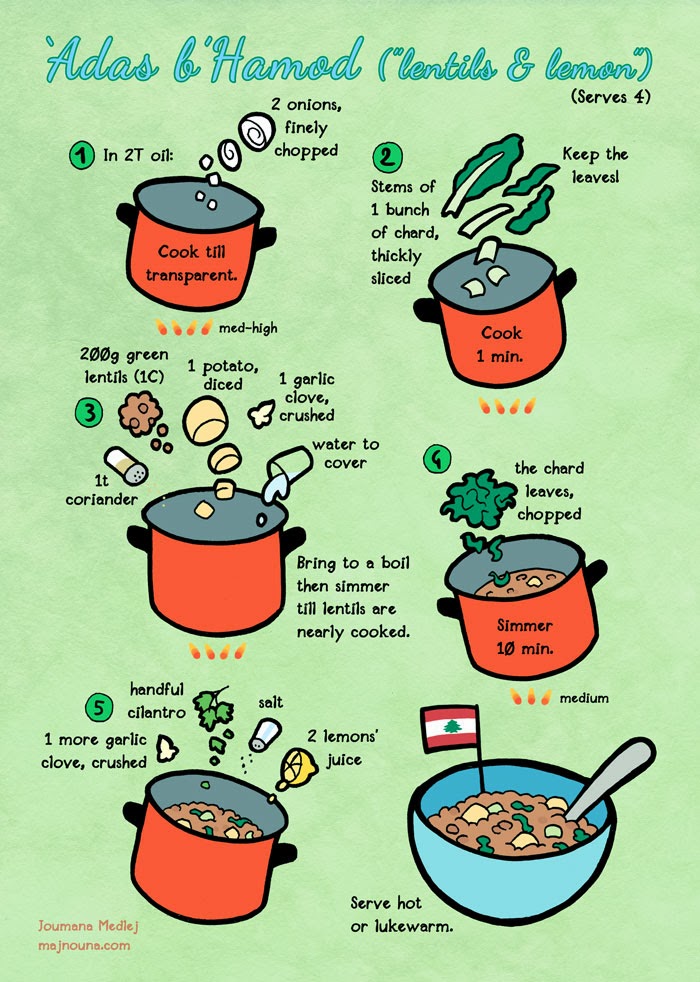 'Adas b'Hamod ("lentils & lemon")

(Serves 4)

1 In 2T oil:

2 onions, finely chopped

Cook till transparent.

med-high

2 Stems of 1 bunch of chard, thickly sliced

Keep the leaves!

Cook 1 min.

3 200g green lentils (1C)

1 potato, diced

1 garlic clove, crushed

1t coriander

water to cover

Bring to a boil then simmer till lentils are nearly cooked.

4 the chard leaves, chopped

Simmer 10 min.

medium

5 handful cilantro

salt

1 more garlic clove, crushed

2 lemons' juice

Serve hot or lukewarm.

Joumana Medlej
majnouna.com