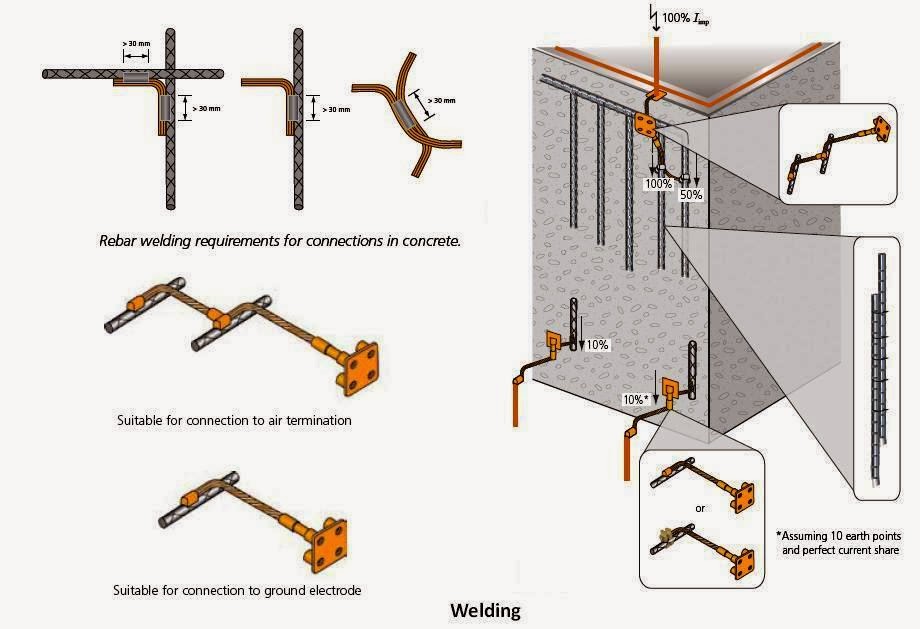 > 30 mm

> 30 mm

> 30 mm

> 30 mm

Rebar welding requirements for connections in concrete.

Suitable for connection to air termination

Suitable for connection to ground electrode

100% $I_{imp}$

100%

50%

10%

10%*

or

*Assuming 10 earth points and perfect current share

Welding