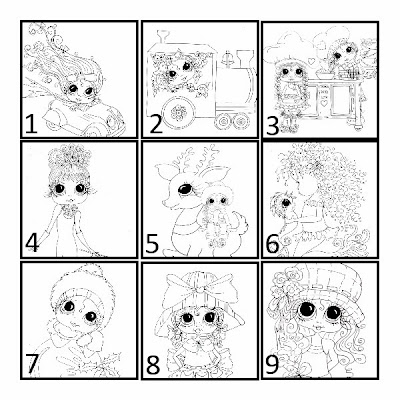 1
2
3
4
5
6
7
8
9