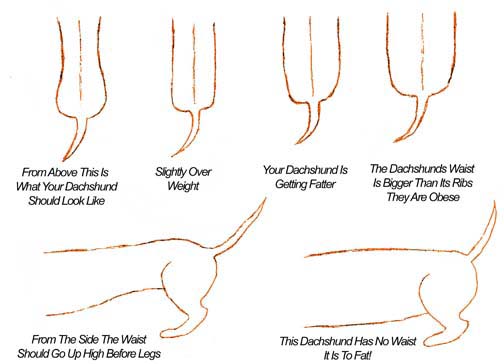 From Above This Is What Your Dachshund Should Look Like

Slightly Over Weight

Your Dachshund Is Getting Fatter

The Dachshunds Waist Is Bigger Than Its Ribs They Are Obese

From The Side The Waist Should Go Up High Before Legs

This Dachshund Has No Waist It Is To Fat!