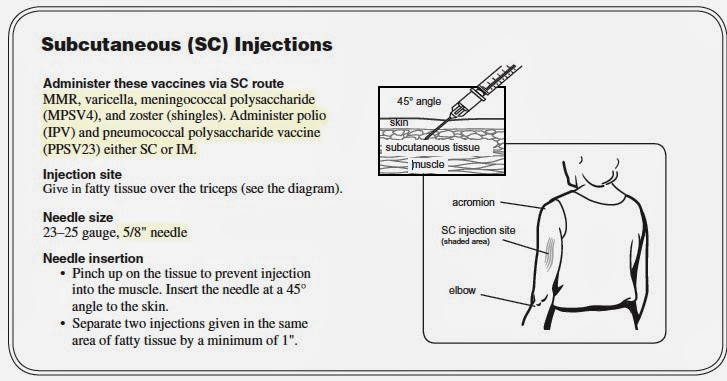 Subcutaneous (SC) Injections

Administer these vaccines via SC route
MMR, varicella, meningococcal polysaccharide (MPSV4), and zoster (shingles). Administer polio (IPV) and pneumococcal polysaccharide vaccine (PPSV23) either SC or IM.

Injection site
Give in fatty tissue over the triceps (see the diagram).

Needle size
23–25 gauge, 5/8" needle

Needle insertion
• Pinch up on the tissue to prevent injection into the muscle. Insert the needle at a 45° angle to the skin.
• Separate two injections given in the same area of fatty tissue by a minimum of 1".

45° angle
skin
subcutaneous tissue
muscle

acromion
SC injection site
(shaded area)
elbow