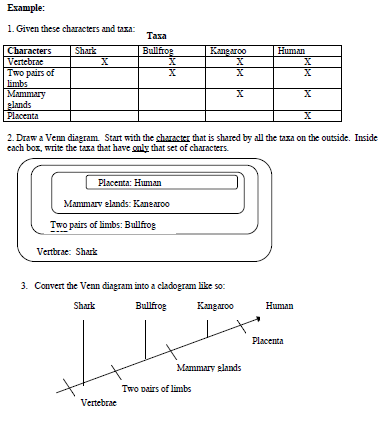 Example:

1. Given these characters and taxa:

Taxa

| Characters | Shark | Bullfrog | Kangaroo | Human |
|---|---|---|---|---|
| Vertebrae | X | X | X | X |
| Two pairs of limbs | | X | X | X |
| Mammary glands | | | X | X |
| Placenta | | | | X |

2. Draw a Venn diagram. Start with the character that is shared by all the taxa on the outside. Inside each box, write the taxa that have only that set of characters.

Placenta: Human

Mammary glands: Kangaroo

Two pairs of limbs: Bullfrog

Vertbrae: Shark

3. Convert the Venn diagram into a cladogram like so:

Shark Bullfrog Kangaroo Human

Placenta

Mammary glands

Two pairs of limbs

Vertebrae