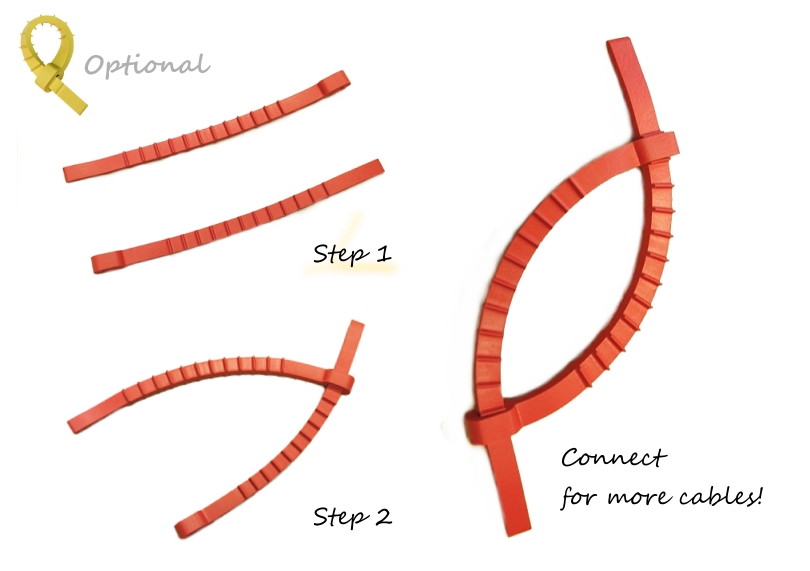 Optional

Step 1

Step 2

Connect for more cables!