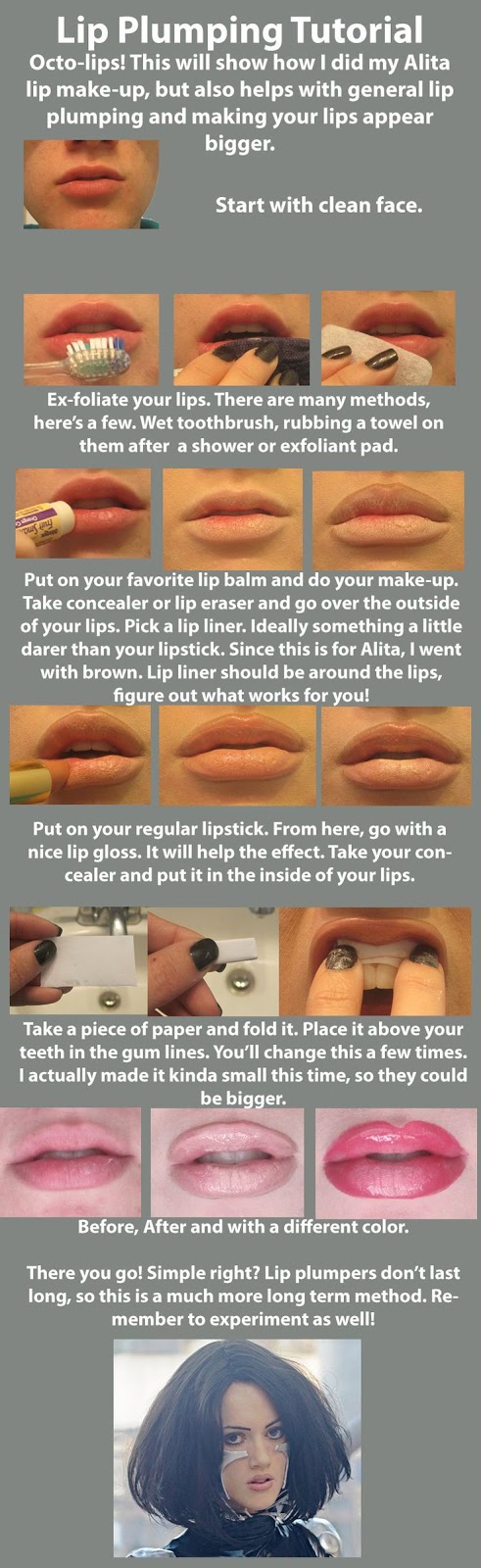 Lip Plumping Tutorial

Octo-lips! This will show how I did my Alita lip make-up, but also helps with general lip plumping and making your lips appear bigger.

Start with clean face.

Ex-foliate your lips. There are many methods, here's a few. Wet toothbrush, rubbing a towel on them after a shower or exfoliant pad.

Put on your favorite lip balm and do your make-up. Take concealer or lip eraser and go over the outside of your lips. Pick a lip liner. Ideally something a little darer than your lipstick. Since this is for Alita, I went with brown. Lip liner should be around the lips, figure out what works for you!

Put on your regular lipstick. From here, go with a nice lip gloss. It will help the effect. Take your concealer and put it in the inside of your lips.

Take a piece of paper and fold it. Place it above your teeth in the gum lines. You'll change this a few times. I actually made it kinda small this time, so they could be bigger.

Before, After and with a different color.

There you go! Simple right? Lip plumpers don't last long, so this is a much more long term method. Remember to experiment as well!