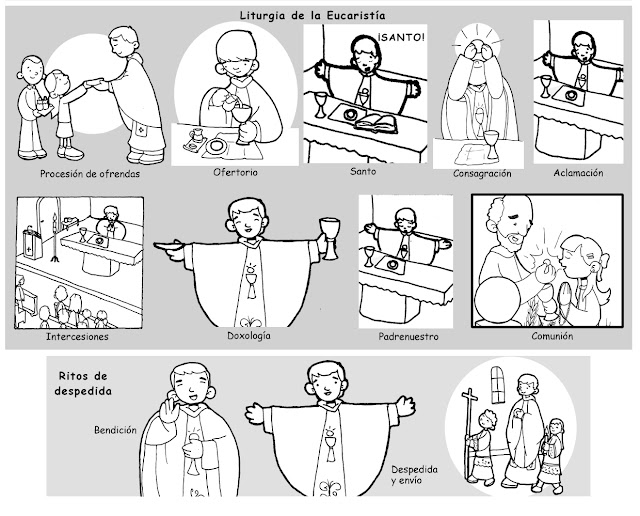 Liturgia de la Eucaristía

¡SANTO!

Procesión de ofrendas

Ofertorio

Santo

Consagración

Aclamación

Intercesiones

Doxología

Padrenuestro

Comunión

Ritos de despedida

Bendición

Despedida y envío