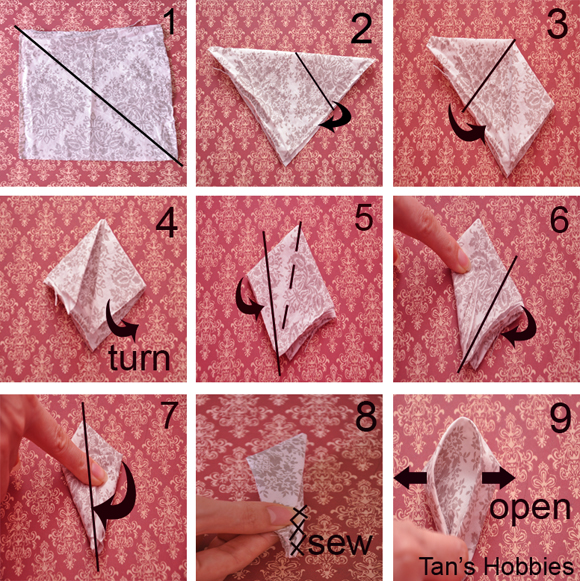 1

2

3

4

turn

5

6

7

8

sew

9

open

Tan's Hobbies