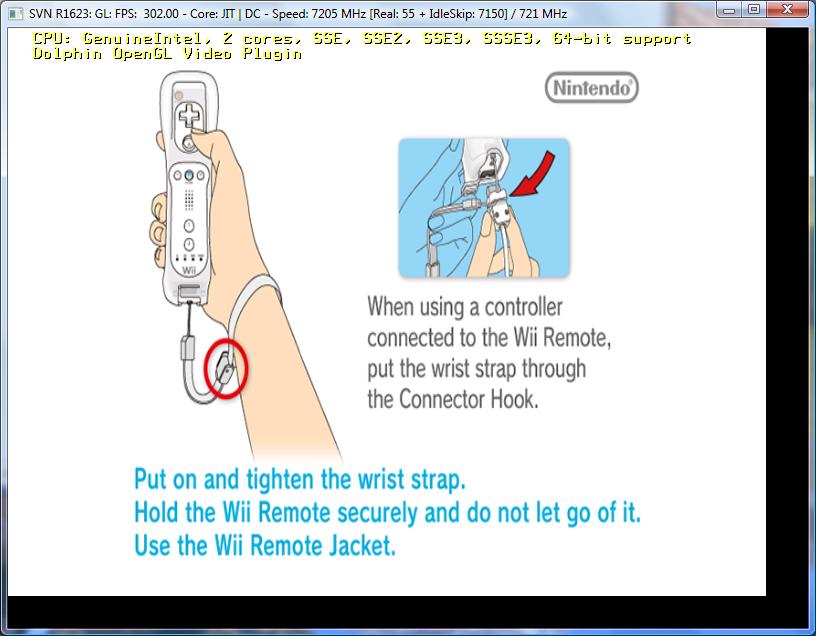 SVN R1623: GL: FPS: 302.00 - Core: JIT | DC - Speed: 7205 MHz [Real: 55 + IdleSkip: 7150] / 721 MHz

CPU: GenuineIntel, 2 cores, SSE, SSE2, SSE3, SSSE3, 64-bit support
Dolphin OpenGL Video Plugin

Nintendo

Wii

When using a controller connected to the Wii Remote, put the wrist strap through the Connector Hook.

Put on and tighten the wrist strap.
Hold the Wii Remote securely and do not let go of it.
Use the Wii Remote Jacket.