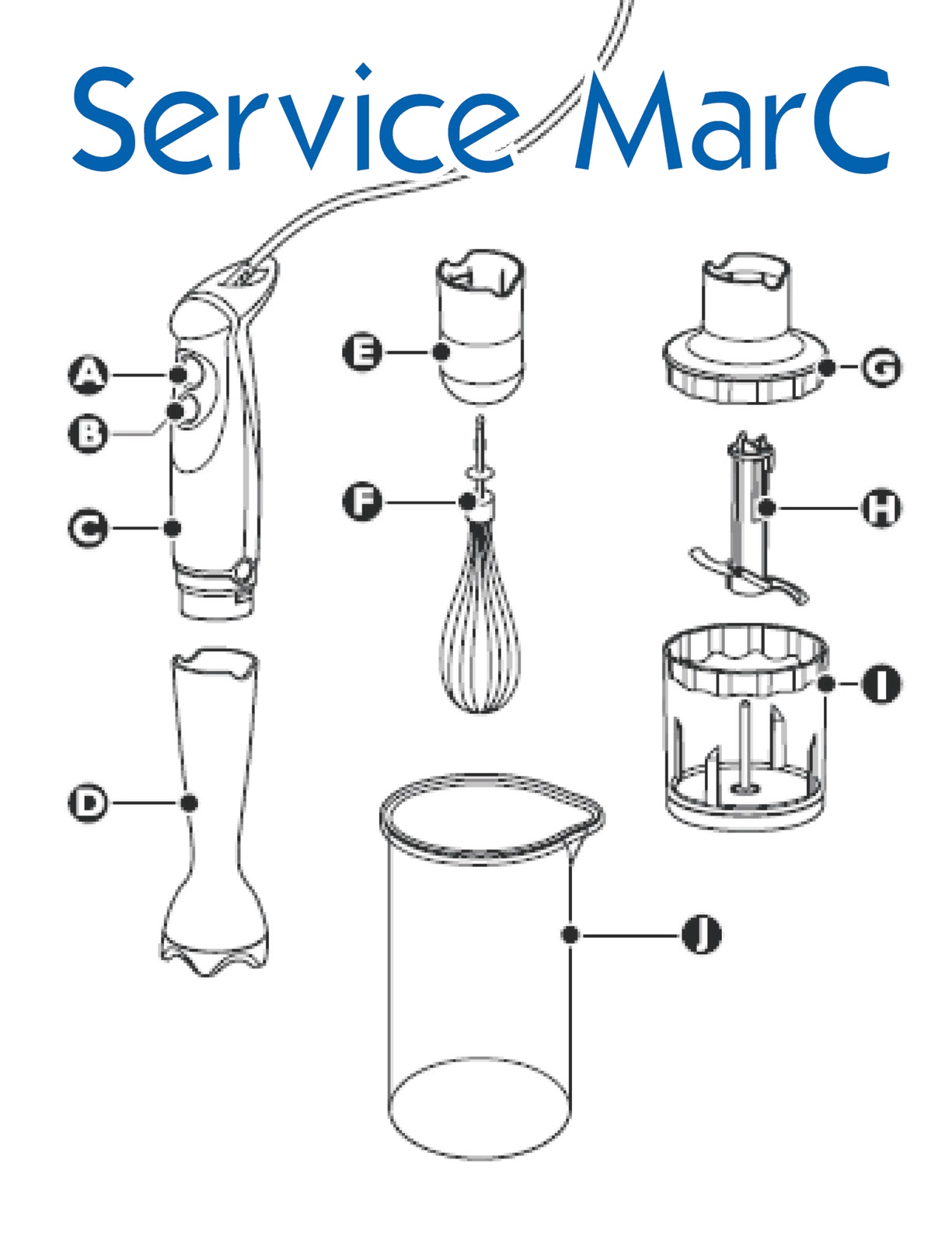 Service MarC

A
B
C
D
E
F
G
H
I
J