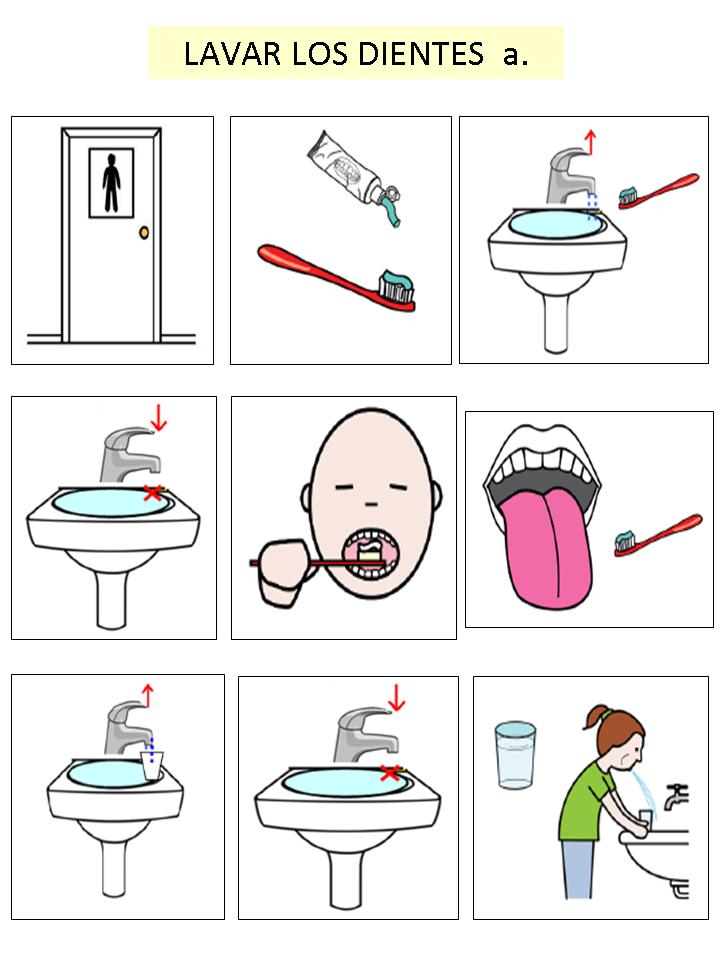 LAVAR LOS DIENTES a.