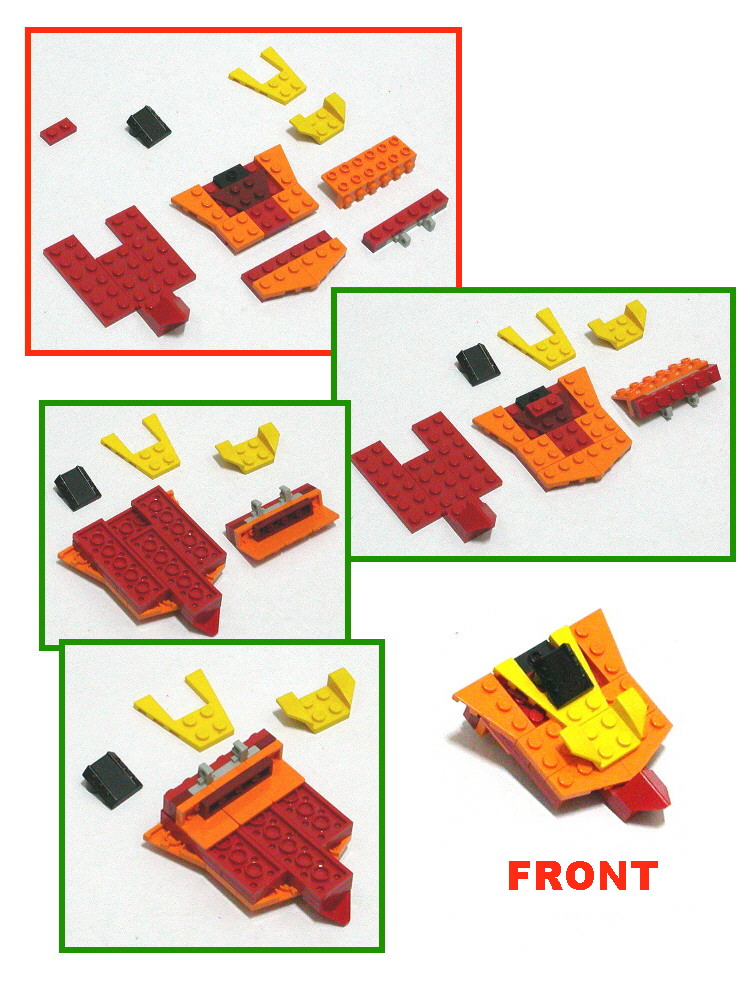 FRONT