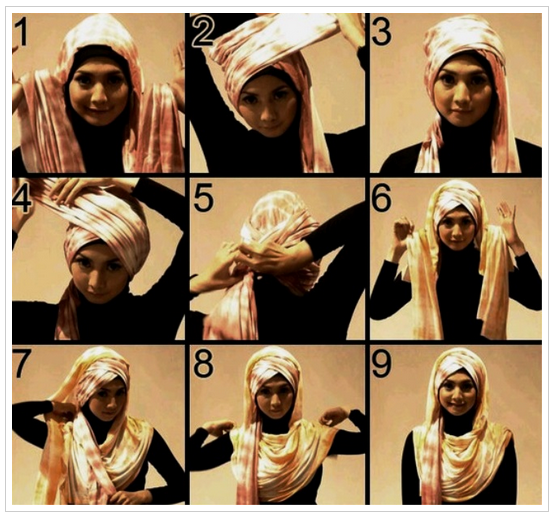 1
2
3
4
5
6
7
8
9