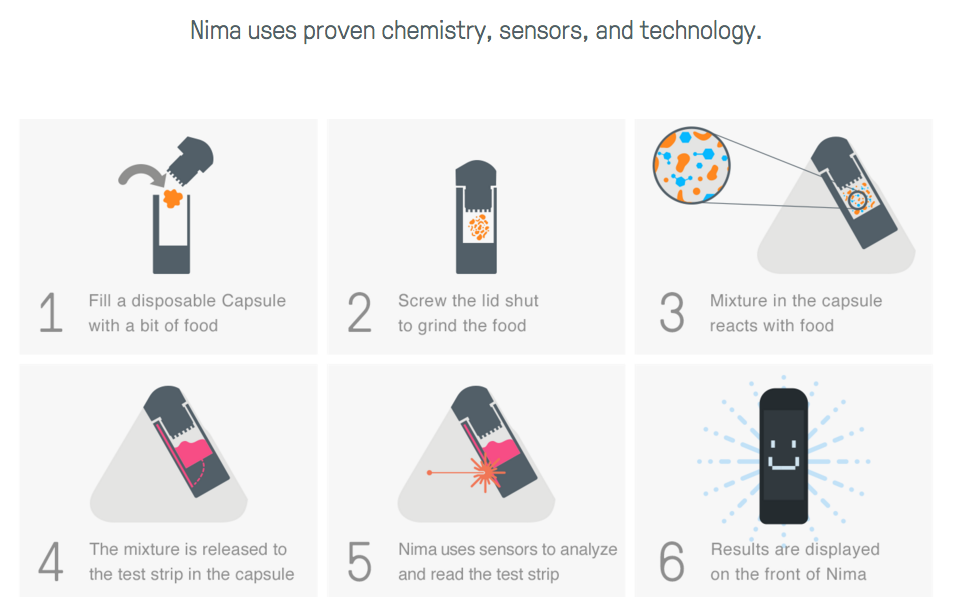 Nima uses proven chemistry, sensors, and technology.

1 Fill a disposable Capsule with a bit of food

2 Screw the lid shut to grind the food

3 Mixture in the capsule reacts with food

4 The mixture is released to the test strip in the capsule

5 Nima uses sensors to analyze and read the test strip

6 Results are displayed on the front of Nima