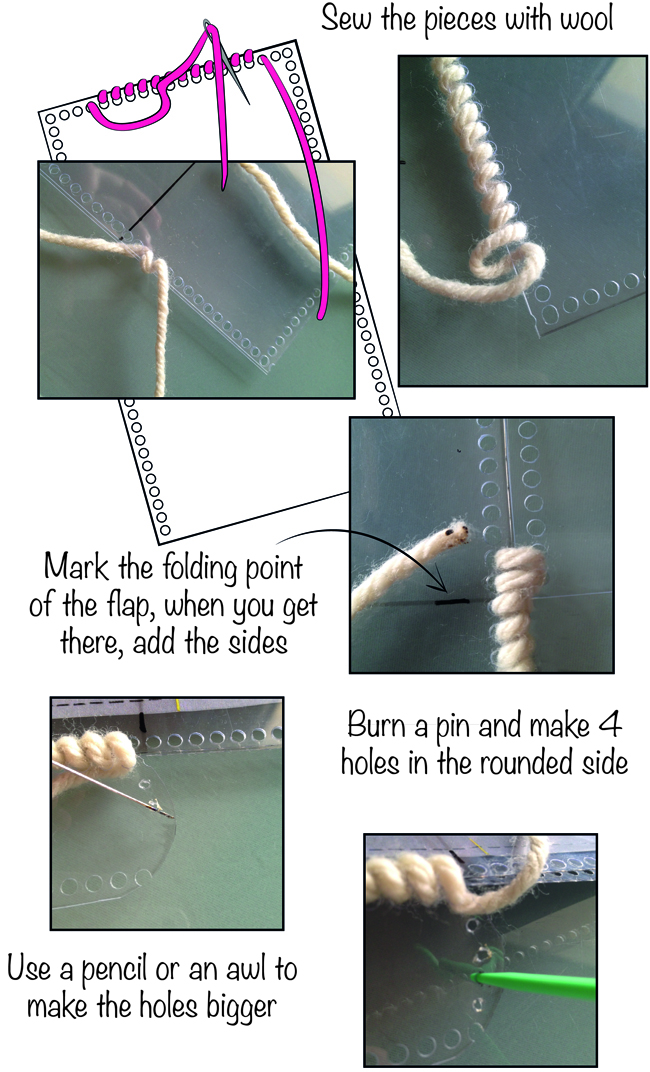 Sew the pieces with wool

Mark the folding point of the flap, when you get there, add the sides

Burn a pin and make 4 holes in the rounded side

Use a pencil or an awl to make the holes bigger