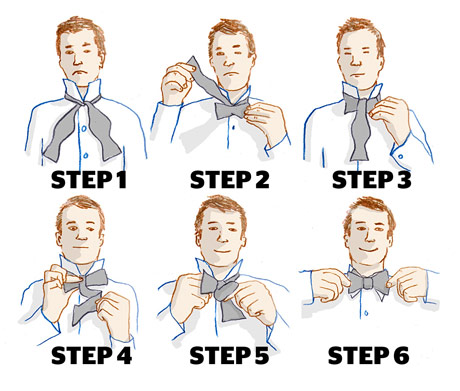 STEP 1

STEP 2

STEP 3

STEP 4

STEP 5

STEP 6