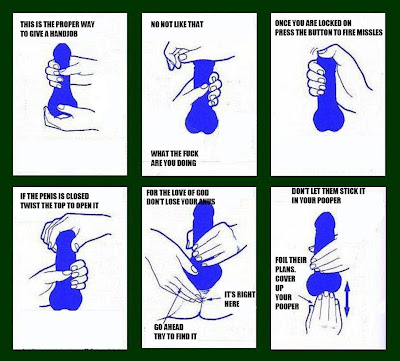 THIS IS THE PROPER WAY TO GIVE A HANDJOB

NO NOT LIKE THAT

WHAT THE FUCK ARE YOU DOING

ONCE YOU ARE LOCKED ON PRESS THE BUTTON TO FIRE MISSLES

IF THE PENIS IS CLOSED TWIST THE TOP TO OPEN IT

FOR THE LOVE OF GOD DON'T LOSE YOUR ANUS

IT'S RIGHT HERE

GO AHEAD TRY TO FIND IT

DON'T LET THEM STICK IT IN YOUR POOPER

FOIL THEIR PLANS. COVER UP YOUR POOPER