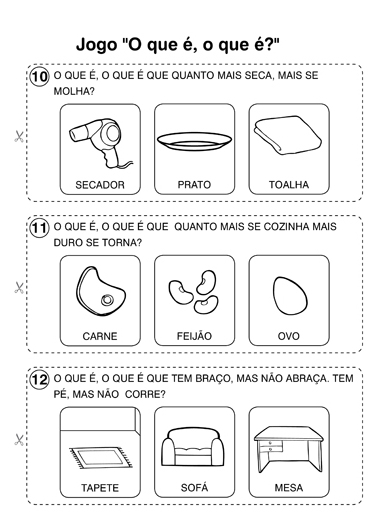 Jogo "O que é, o que é?"

10 O QUE É, O QUE É QUE QUANTO MAIS SECA, MAIS SE MOLHA?

SECADOR

PRATO

TOALHA

11 O QUE É, O QUE É QUE QUANTO MAIS SE COZINHA MAIS DURO SE TORNA?

CARNE

FEIJÃO

OVO

12 O QUE É, O QUE É QUE TEM BRAÇO, MAS NÃO ABRAÇA. TEM PÉ, MAS NÃO CORRE?

TAPETE

SOFÁ

MESA