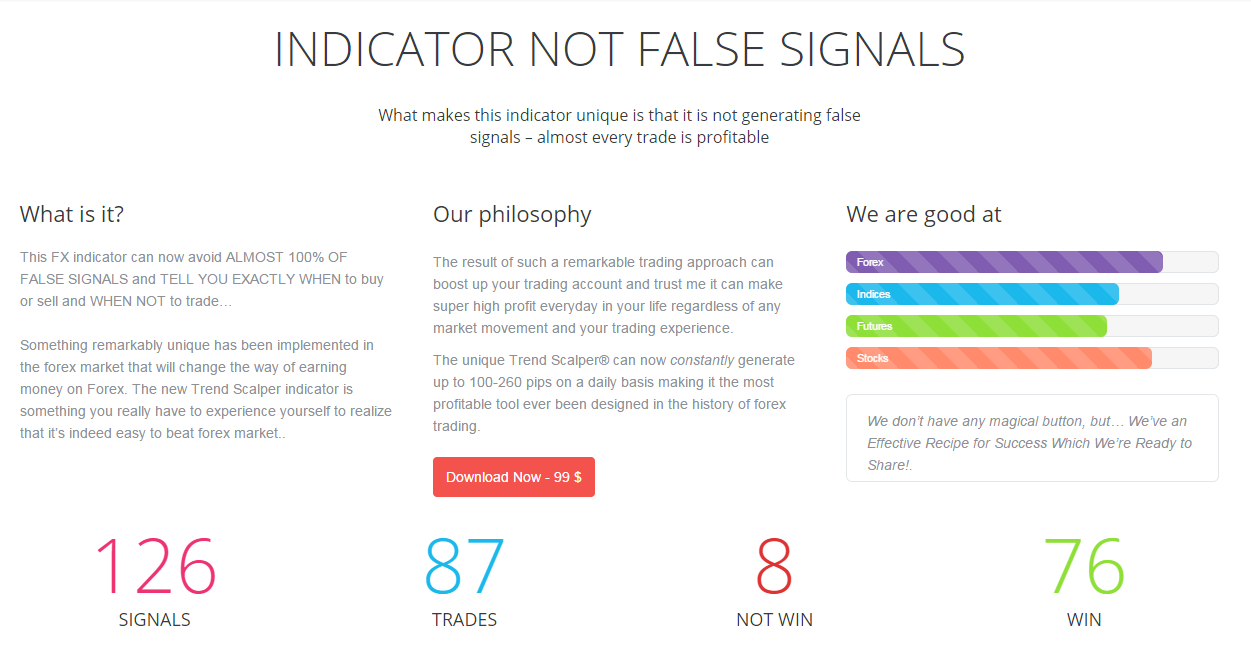 INDICATOR NOT FALSE SIGNALS

What makes this indicator unique is that it is not generating false signals – almost every trade is profitable

What is it?

This FX indicator can now avoid ALMOST 100% OF FALSE SIGNALS and TELL YOU EXACTLY WHEN to buy or sell and WHEN NOT to trade…

Something remarkably unique has been implemented in the forex market that will change the way of earning money on Forex. The new Trend Scalper indicator is something you really have to experience yourself to realize that it's indeed easy to beat forex market..

Our philosophy

The result of such a remarkable trading approach can boost up your trading account and trust me it can make super high profit everyday in your life regardless of any market movement and your trading experience.

The unique Trend Scalper® can now constantly generate up to 100-260 pips on a daily basis making it the most profitable tool ever been designed in the history of forex trading.

Download Now - 99 $

We are good at

Forex

Indices

Futures

Stocks

We don't have any magical button, but… We've an Effective Recipe for Success Which We're Ready to Share!.

126
SIGNALS

87
TRADES

8
NOT WIN

76
WIN