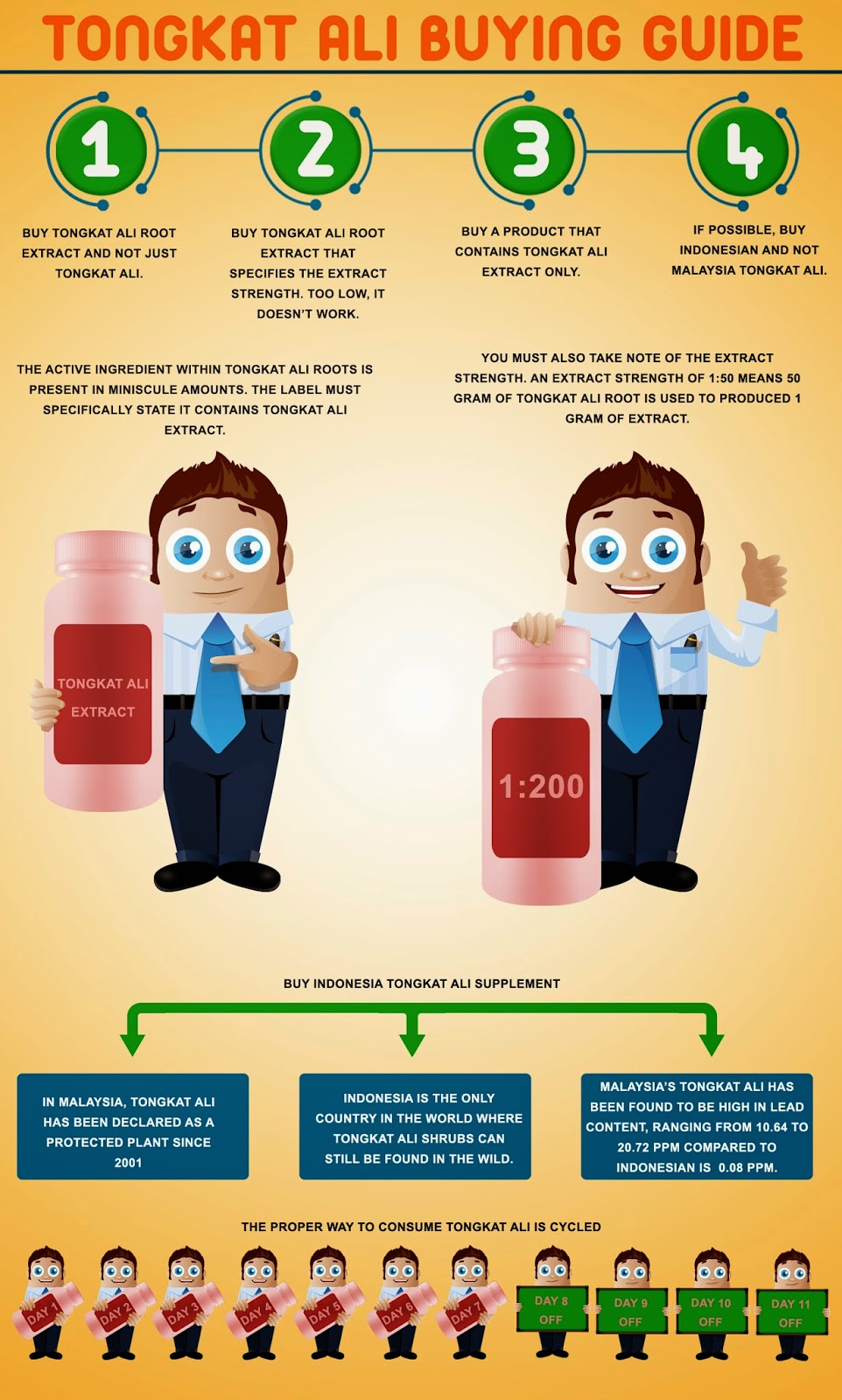 TONGKAT ALI BUYING GUIDE

1

BUY TONGKAT ALI ROOT EXTRACT AND NOT JUST TONGKAT ALI.

2

BUY TONGKAT ALI ROOT EXTRACT THAT SPECIFIES THE EXTRACT STRENGTH. TOO LOW, IT DOESN'T WORK.

3

BUY A PRODUCT THAT CONTAINS TONGKAT ALI EXTRACT ONLY.

4

IF POSSIBLE, BUY INDONESIAN AND NOT MALAYSIA TONGKAT ALI.

THE ACTIVE INGREDIENT WITHIN TONGKAT ALI ROOTS IS PRESENT IN MINISCULE AMOUNTS. THE LABEL MUST SPECIFICALLY STATE IT CONTAINS TONGKAT ALI EXTRACT.

YOU MUST ALSO TAKE NOTE OF THE EXTRACT STRENGTH. AN EXTRACT STRENGTH OF 1:50 MEANS 50 GRAM OF TONGKAT ALI ROOT IS USED TO PRODUCED 1 GRAM OF EXTRACT.

TONGKAT ALI EXTRACT

1:200

BUY INDONESIA TONGKAT ALI SUPPLEMENT

IN MALAYSIA, TONGKAT ALI HAS BEEN DECLARED AS A PROTECTED PLANT SINCE 2001

INDONESIA IS THE ONLY COUNTRY IN THE WORLD WHERE TONGKAT ALI SHRUBS CAN STILL BE FOUND IN THE WILD.

MALAYSIA'S TONGKAT ALI HAS BEEN FOUND TO BE HIGH IN LEAD CONTENT, RANGING FROM 10.64 TO 20.72 PPM COMPARED TO INDONESIAN IS 0.08 PPM.

THE PROPER WAY TO CONSUME TONGKAT ALI IS CYCLED

DAY 1 DAY 2 DAY 3 DAY 4 DAY 5 DAY 6 DAY 7 DAY 8 OFF DAY 9 OFF DAY 10 OFF DAY 11 OFF