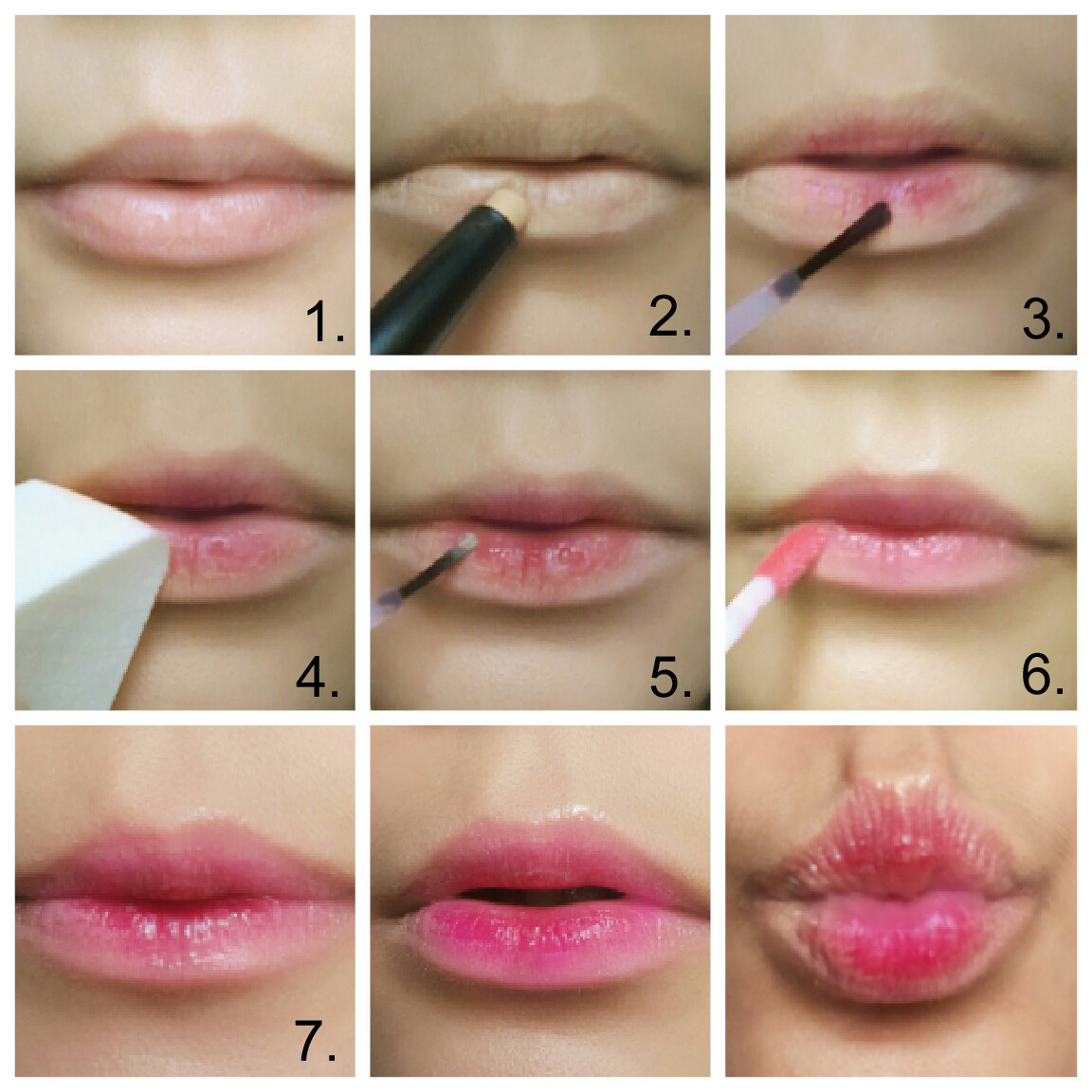 1.

2.

3.

4.

5.

6.

7.