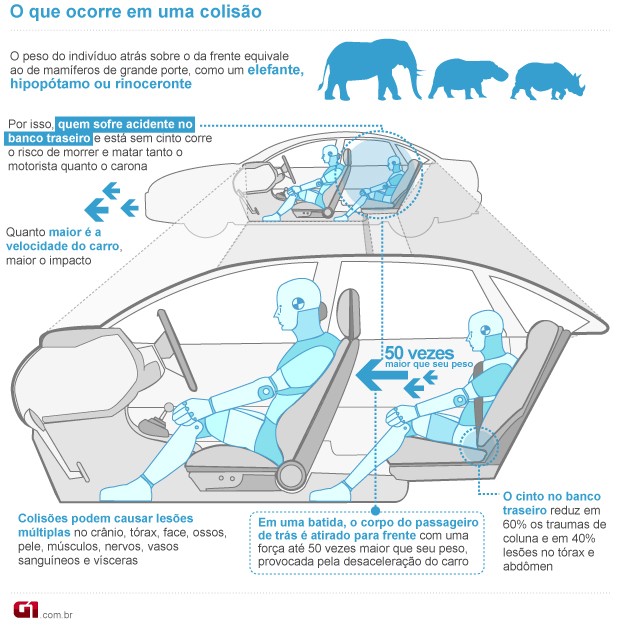 O que ocorre em uma colisão

O peso do indivíduo atrás sobre o da frente equivale ao de mamíferos de grande porte, como um elefante, hipopótamo ou rinoceronte

Por isso, quem sofre acidente no banco traseiro e está sem cinto corre o risco de morrer e matar tanto o motorista quanto o carona

Quanto maior é a velocidade do carro, maior o impacto

50 vezes maior que seu peso

Colisões podem causar lesões múltiplas no crânio, tórax, face, ossos, pele, músculos, nervos, vasos sanguíneos e vísceras

Em uma batida, o corpo do passageiro de trás é atirado para frente com uma força até 50 vezes maior que seu peso, provocada pela desaceleração do carro

O cinto no banco traseiro reduz em 60% os traumas de coluna e em 40% lesões no tórax e abdômen

G1.com.br