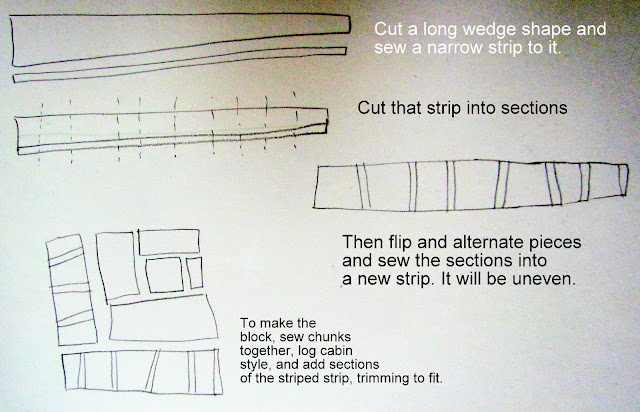 Cut a long wedge shape and sew a narrow strip to it.

Cut that strip into sections

Then flip and alternate pieces and sew the sections into a new strip. It will be uneven.

To make the block, sew chunks together, log cabin style, and add sections of the striped strip, trimming to fit.