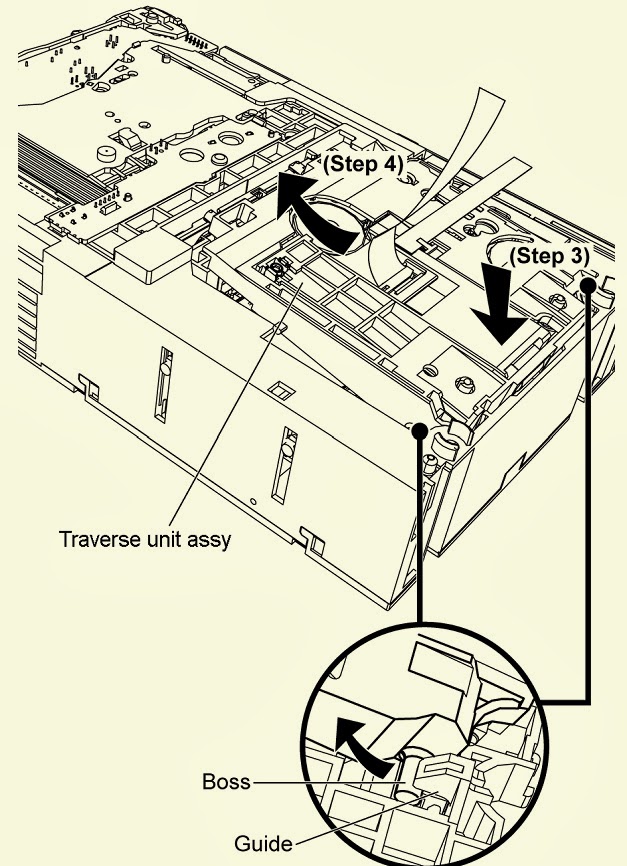 (Step 4)

(Step 3)

Traverse unit assy

Boss

Guide