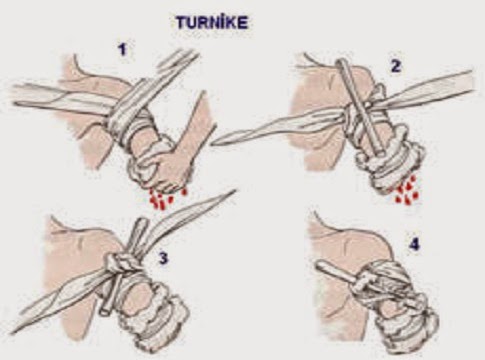 TURNİKE

1

2

3

4