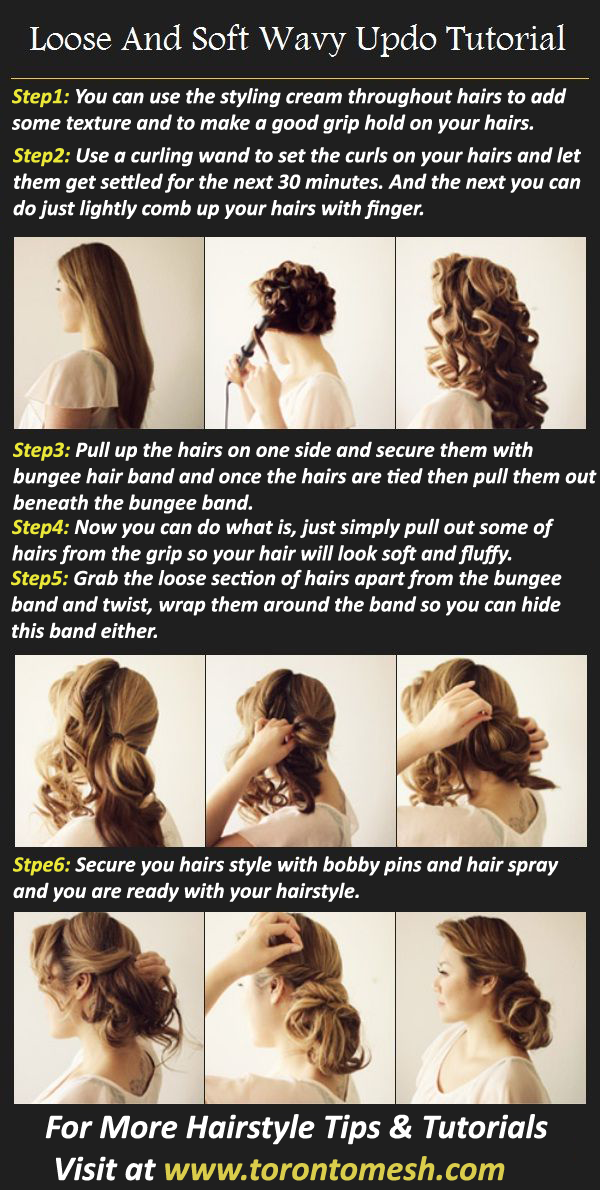 Loose And Soft Wavy Updo Tutorial

Step1: You can use the styling cream throughout hairs to add some texture and to make a good grip hold on your hairs.

Step2: Use a curling wand to set the curls on your hairs and let them get settled for the next 30 minutes. And the next you can do just lightly comb up your hairs with finger.

Step3: Pull up the hairs on one side and secure them with bungee hair band and once the hairs are tied then pull them out beneath the bungee band.

Step4: Now you can do what is, just simply pull out some of hairs from the grip so your hair will look soft and fluffy.

Step5: Grab the loose section of hairs apart from the bungee band and twist, wrap them around the band so you can hide this band either.

Stpe6: Secure you hairs style with bobby pins and hair spray and you are ready with your hairstyle.

For More Hairstyle Tips & Tutorials
Visit at www.torontomesh.com