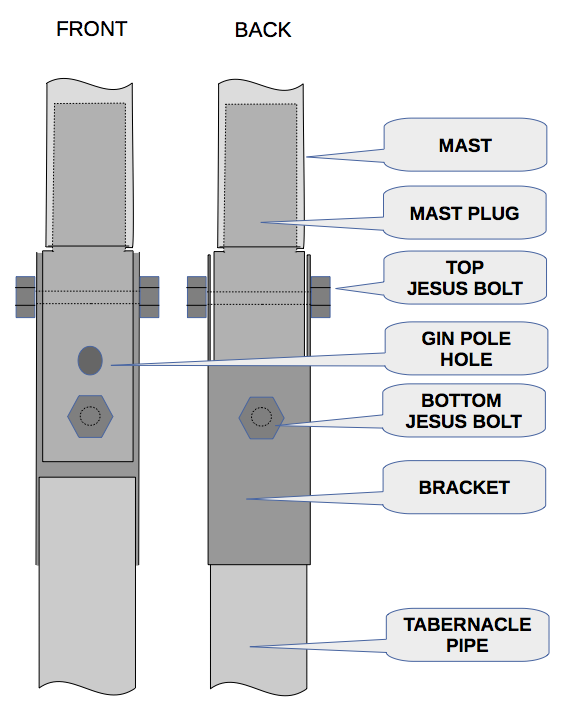 FRONT

BACK

MAST

MAST PLUG

TOP
JESUS BOLT

GIN POLE
HOLE

BOTTOM
JESUS BOLT

BRACKET

TABERNACLE
PIPE