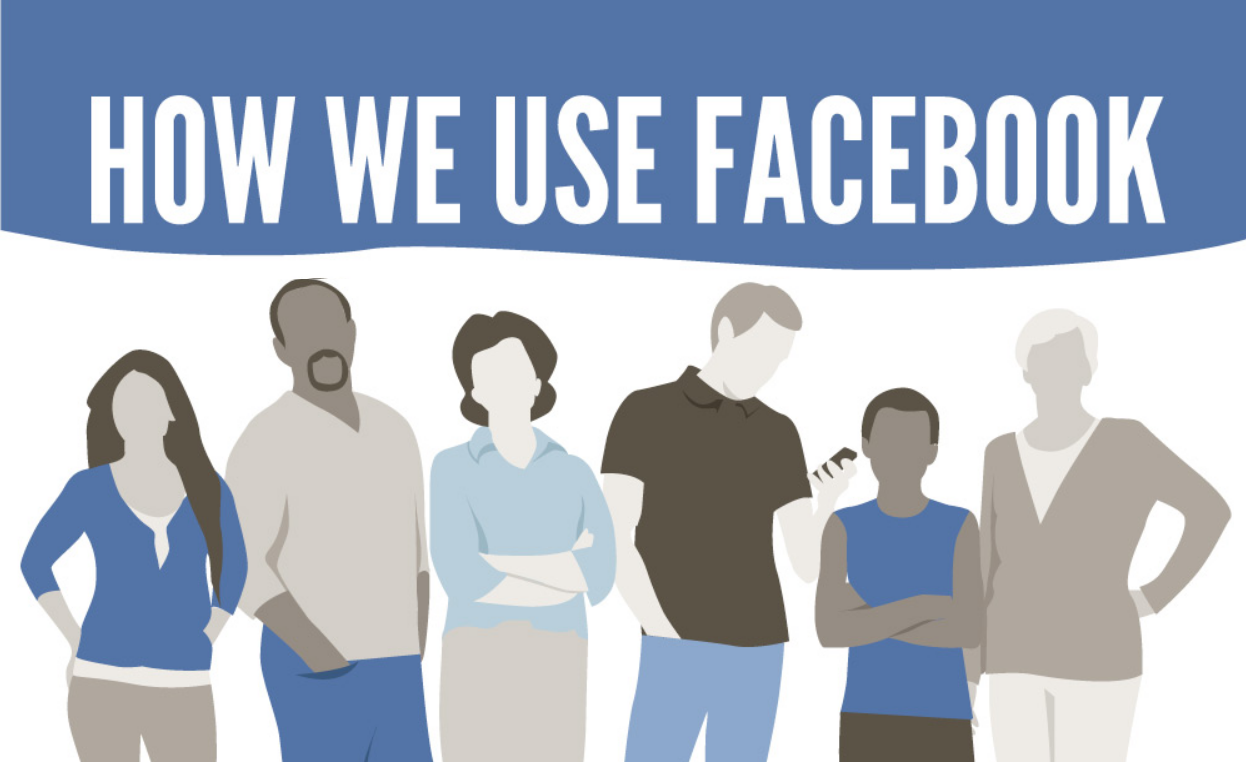 HOW WE USE FACEBOOK