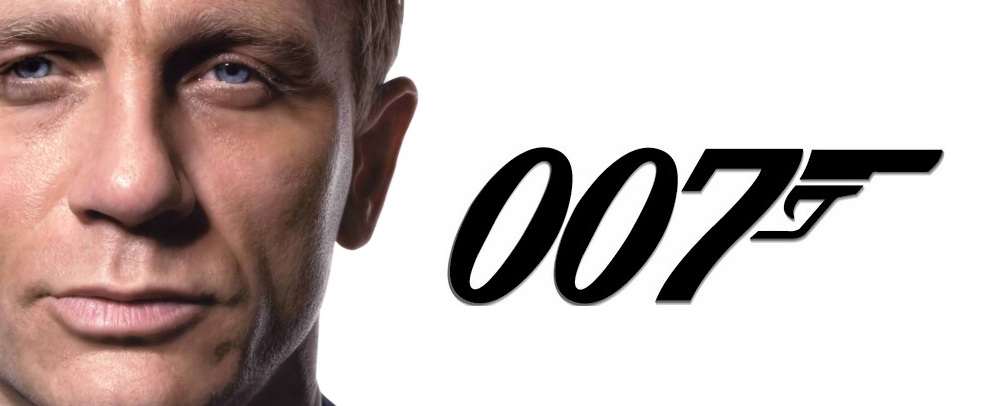 007