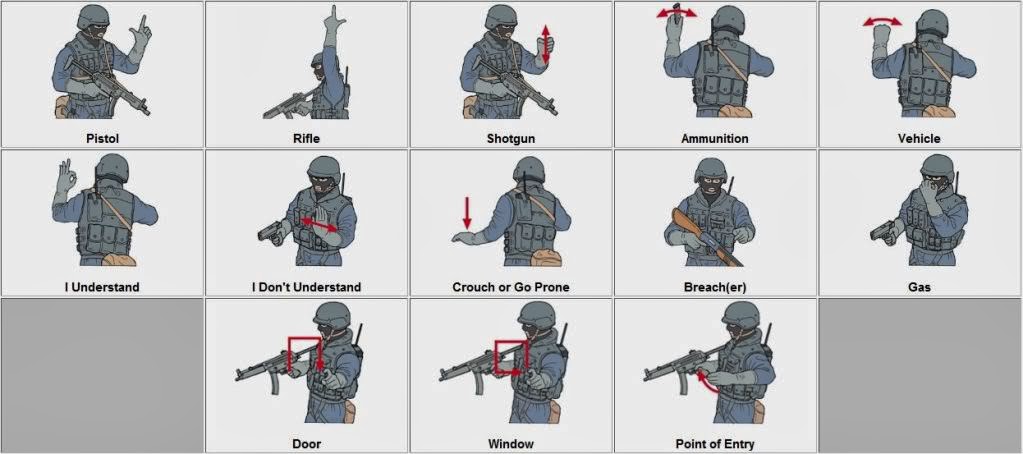 Pistol

Rifle

Shotgun

Ammunition

Vehicle

I Understand

I Don't Understand

Crouch or Go Prone

Breach(er)

Gas

Door

Window

Point of Entry