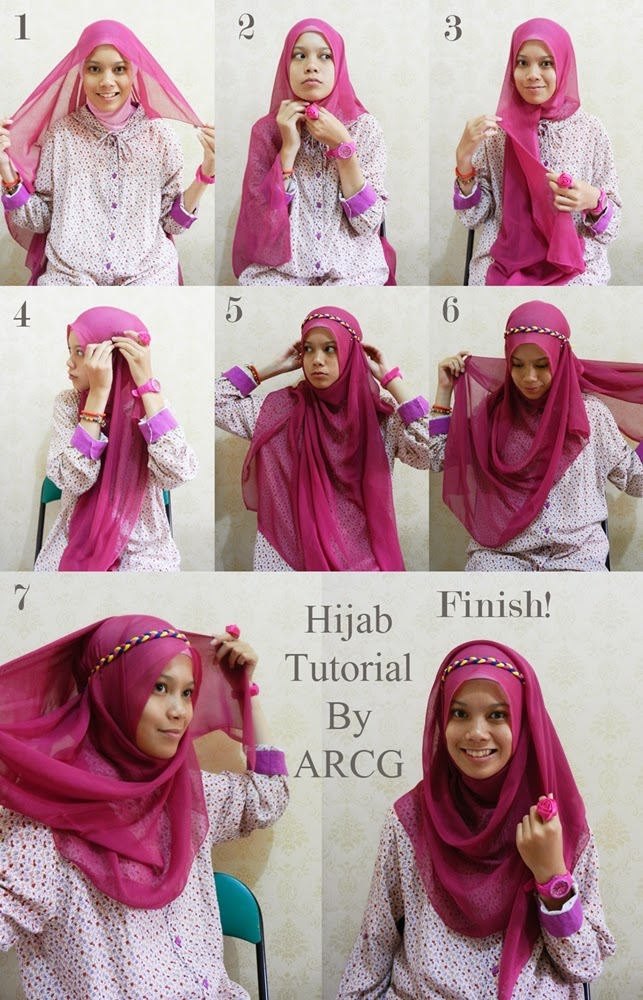 1

2

3

4

5

6

7

Hijab Tutorial By ARCG

Finish!