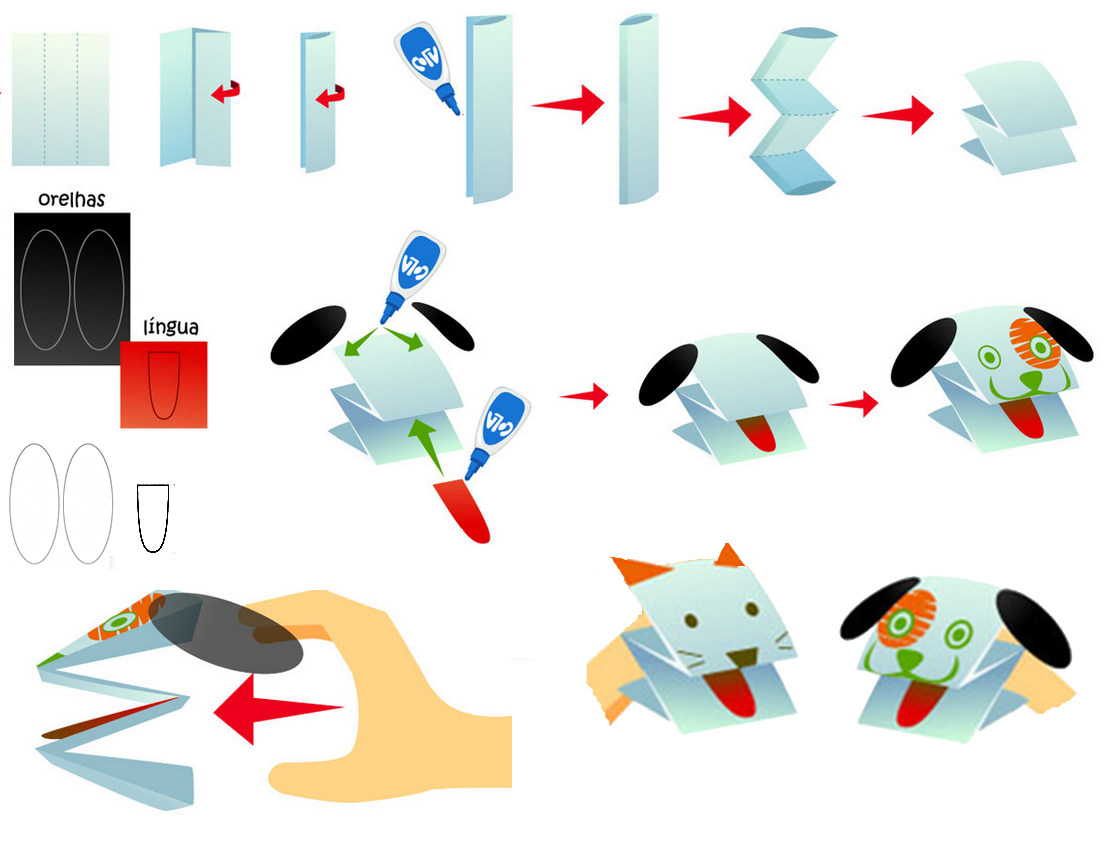 COLA

orelhas

língua

COLA

COLA