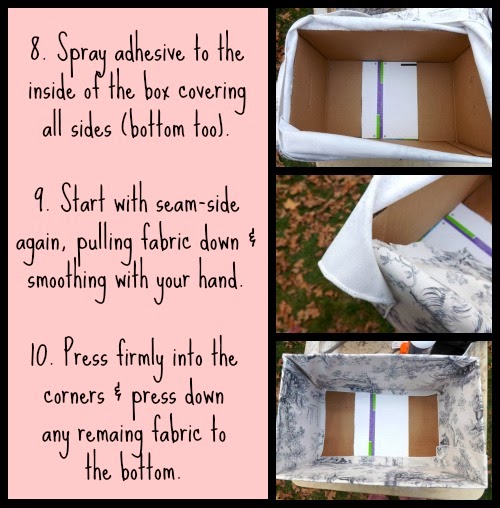 8. Spray adhesive to the inside of the box covering all sides (bottom too).

9. Start with seam-side again, pulling fabric down & smoothing with your hand.

10. Press firmly into the corners & press down any remaing fabric to the bottom.