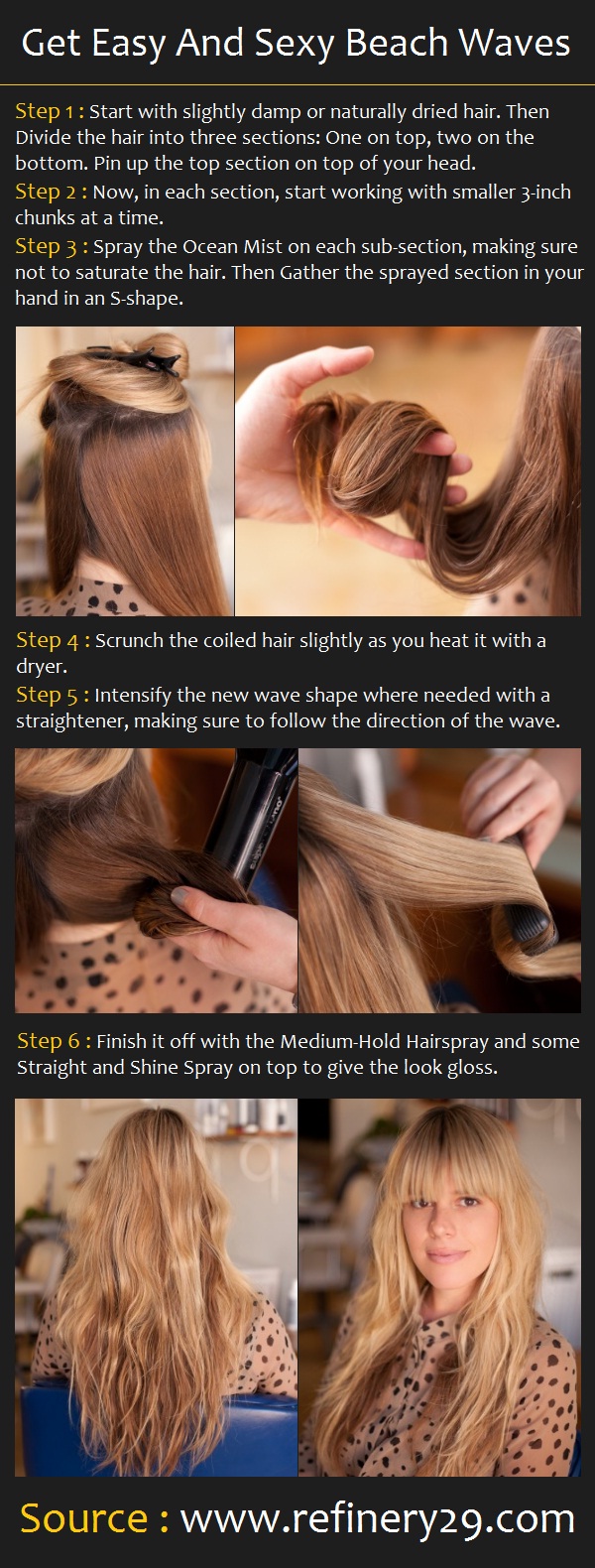 Get Easy And Sexy Beach Waves

Step 1 : Start with slightly damp or naturally dried hair. Then Divide the hair into three sections: One on top, two on the bottom. Pin up the top section on top of your head.
Step 2 : Now, in each section, start working with smaller 3-inch chunks at a time.
Step 3 : Spray the Ocean Mist on each sub-section, making sure not to saturate the hair. Then Gather the sprayed section in your hand in an S-shape.

Step 4 : Scrunch the coiled hair slightly as you heat it with a dryer.
Step 5 : Intensify the new wave shape where needed with a straightener, making sure to follow the direction of the wave.

Step 6 : Finish it off with the Medium-Hold Hairspray and some Straight and Shine Spray on top to give the look gloss.

Source : www.refinery29.com