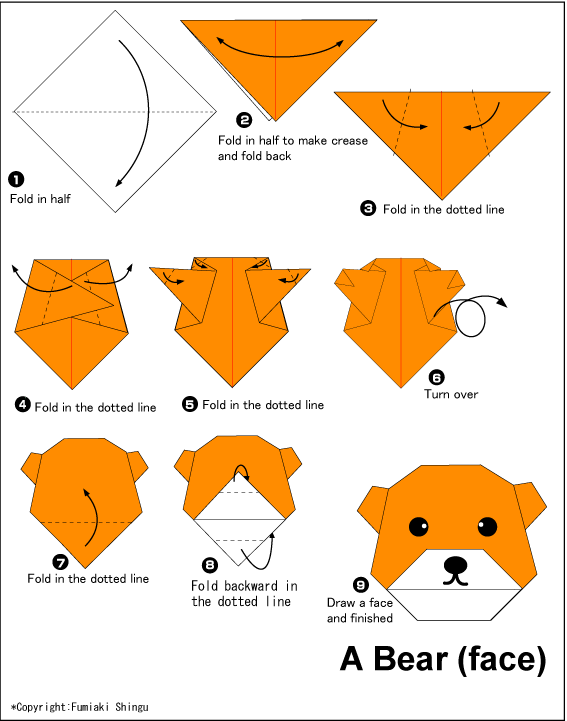 ❶
Fold in half

❷
Fold in half to make crease and fold back

❸ Fold in the dotted line

❹ Fold in the dotted line

❺ Fold in the dotted line

❻
Turn over

❼
Fold in the dotted line

❽
Fold backward in the dotted line

❾
Draw a face and finished

A Bear (face)

*Copyright:Fumiaki Shingu