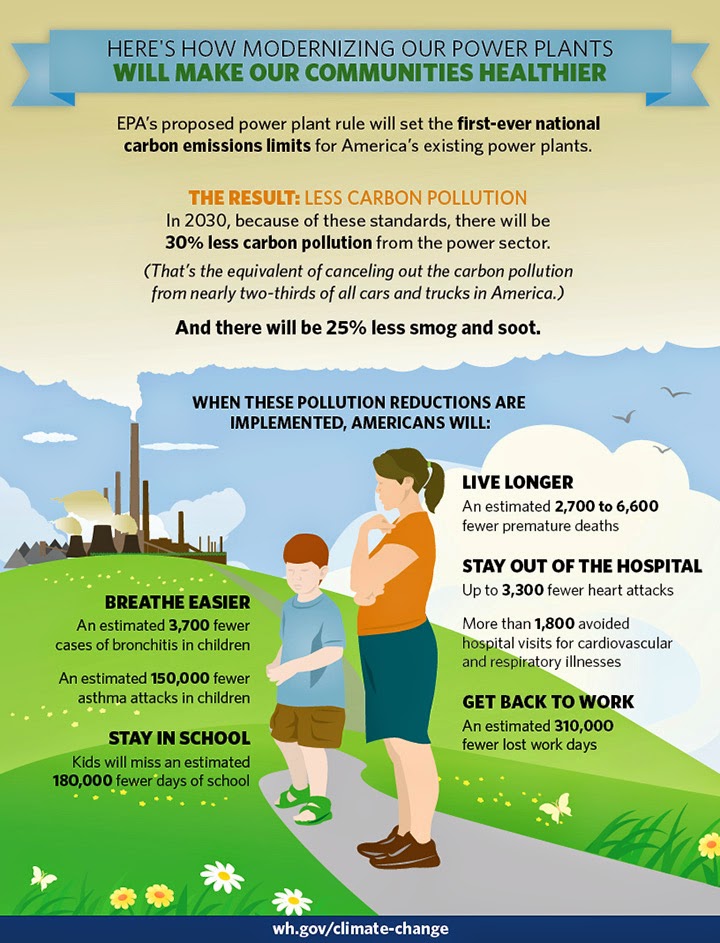 HERE'S HOW MODERNIZING OUR POWER PLANTS
WILL MAKE OUR COMMUNITIES HEALTHIER

EPA's proposed power plant rule will set the first-ever national carbon emissions limits for America's existing power plants.

THE RESULT: LESS CARBON POLLUTION
In 2030, because of these standards, there will be 30% less carbon pollution from the power sector.

(That's the equivalent of canceling out the carbon pollution from nearly two-thirds of all cars and trucks in America.)

And there will be 25% less smog and soot.

WHEN THESE POLLUTION REDUCTIONS ARE IMPLEMENTED, AMERICANS WILL:

BREATHE EASIER
An estimated 3,700 fewer cases of bronchitis in children

An estimated 150,000 fewer asthma attacks in children

STAY IN SCHOOL
Kids will miss an estimated 180,000 fewer days of school

LIVE LONGER
An estimated 2,700 to 6,600 fewer premature deaths

STAY OUT OF THE HOSPITAL
Up to 3,300 fewer heart attacks

More than 1,800 avoided hospital visits for cardiovascular and respiratory illnesses

GET BACK TO WORK
An estimated 310,000 fewer lost work days

wh.gov/climate-change