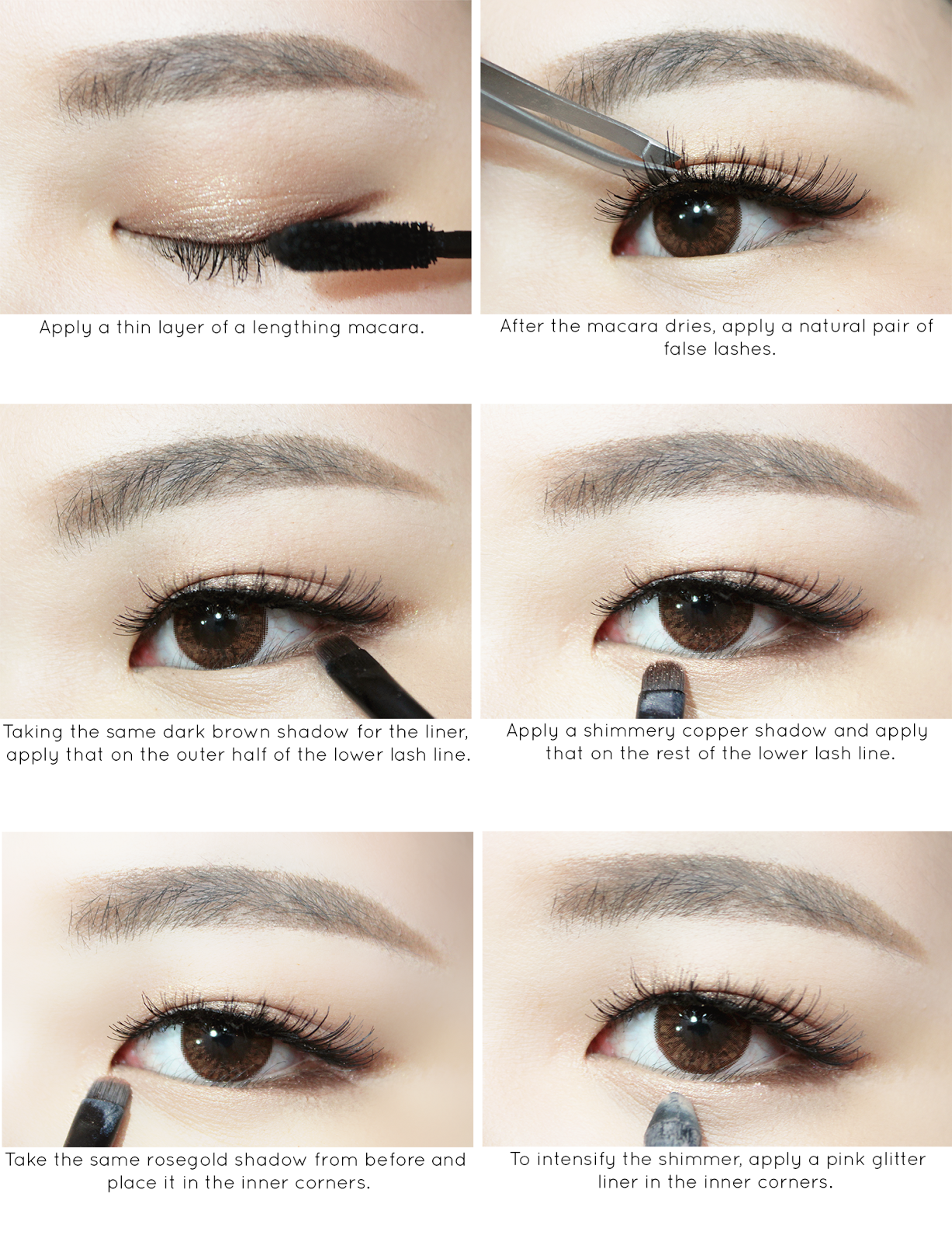 Apply a thin layer of a lengthing macara.

After the macara dries, apply a natural pair of false lashes.

Taking the same dark brown shadow for the liner, apply that on the outer half of the lower lash line.

Apply a shimmery copper shadow and apply that on the rest of the lower lash line.

Take the same rosegold shadow from before and place it in the inner corners.

To intensify the shimmer, apply a pink glitter liner in the inner corners.