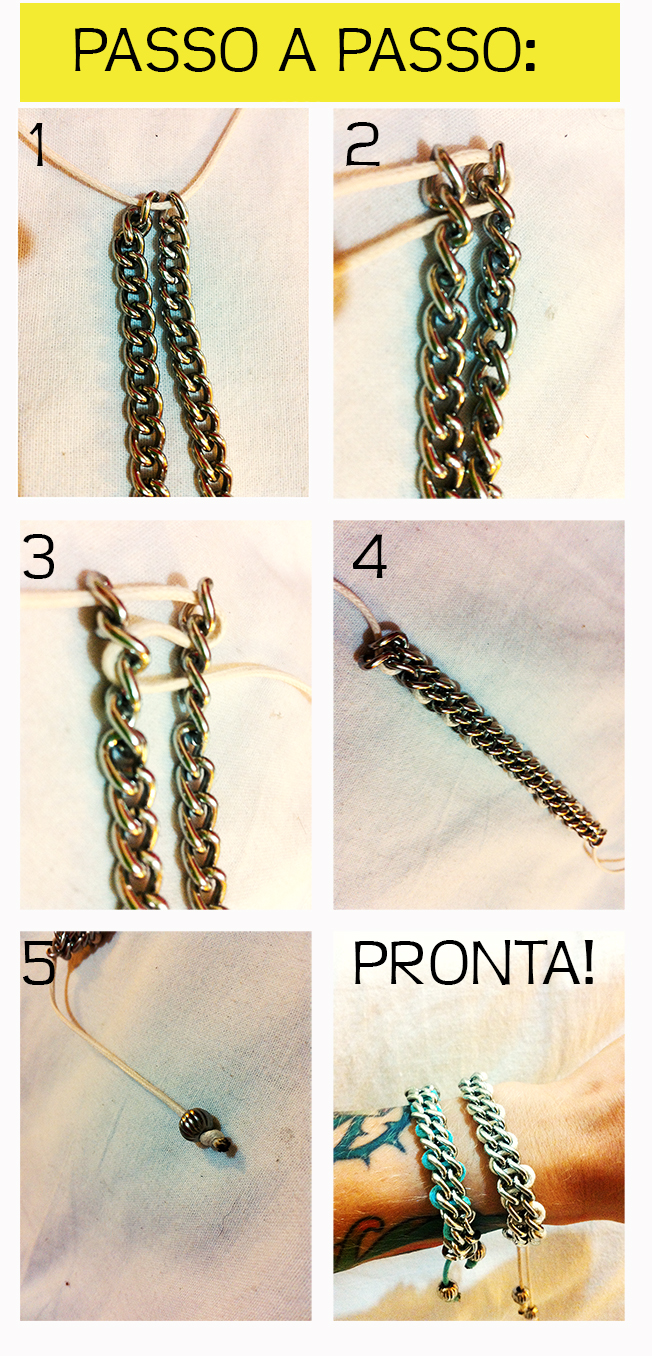 PASSO A PASSO:

1

2

3

4

5

PRONTA!