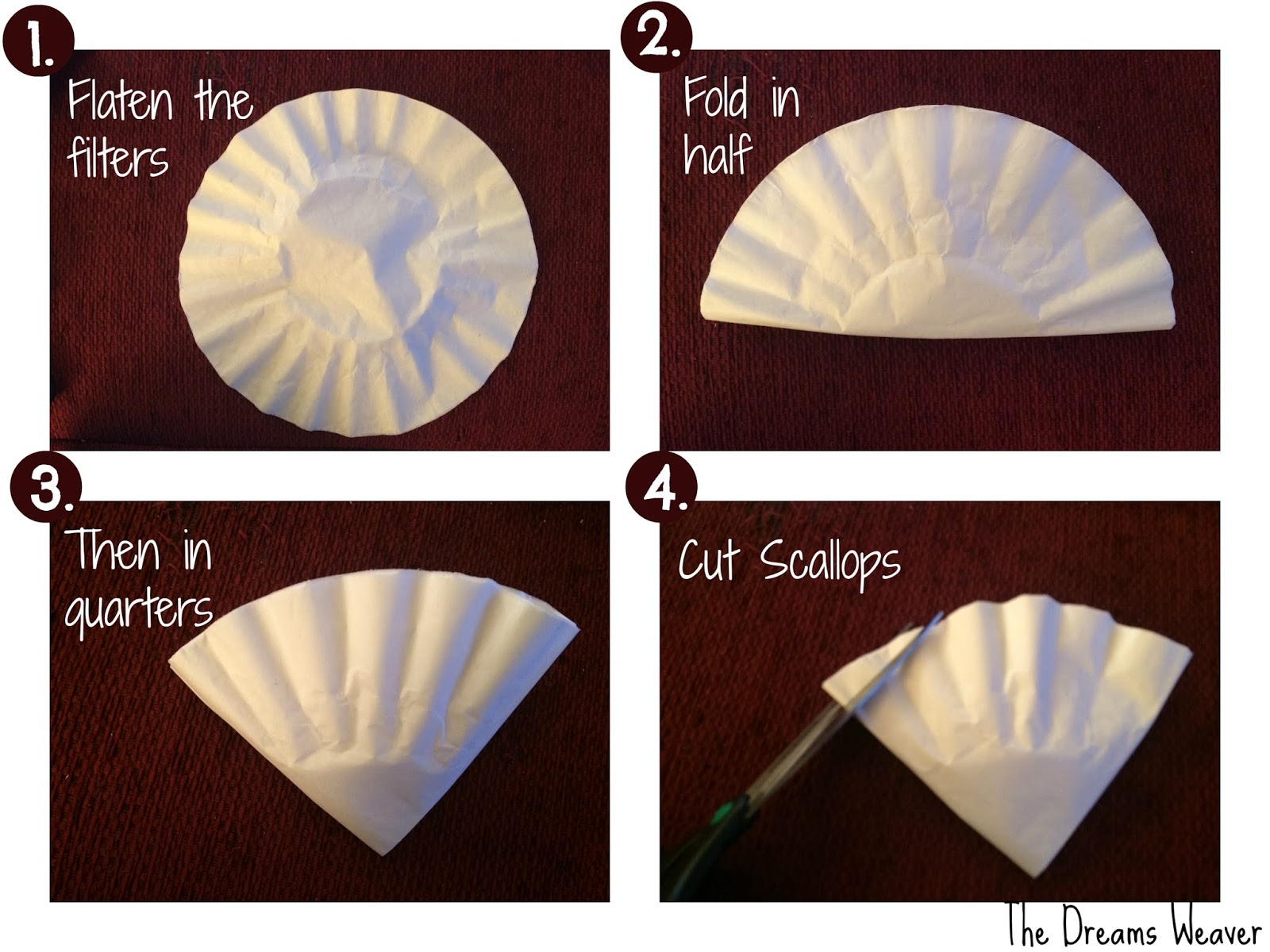 1.
Flaten the filters

2.
Fold in half

3.
Then in quarters

4.
Cut Scallops

The Dreams Weaver