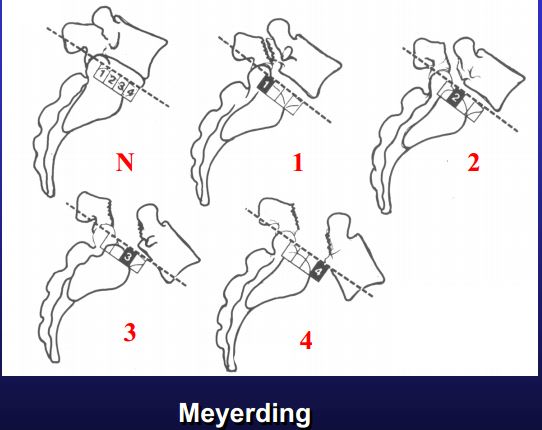 1 2 3 4

N

1

1

2

2

3

3

4

4

Meyerding