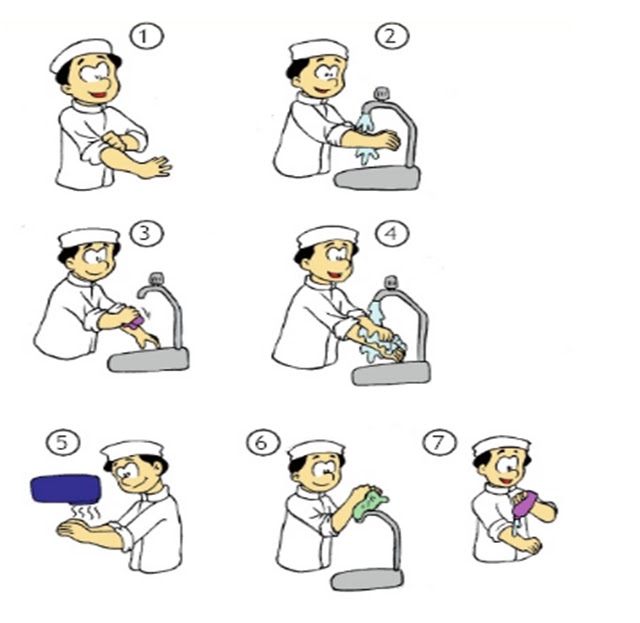 1
2
3
4
5
6
7