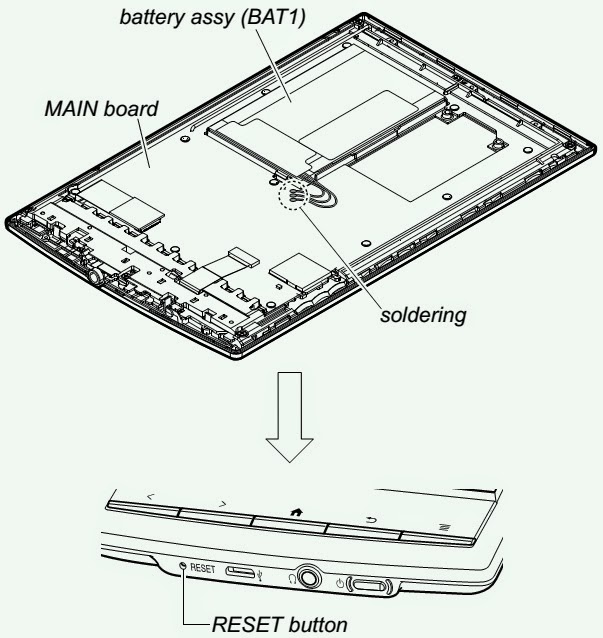 battery assy (BAT1)

MAIN board

soldering

RESET

RESET button