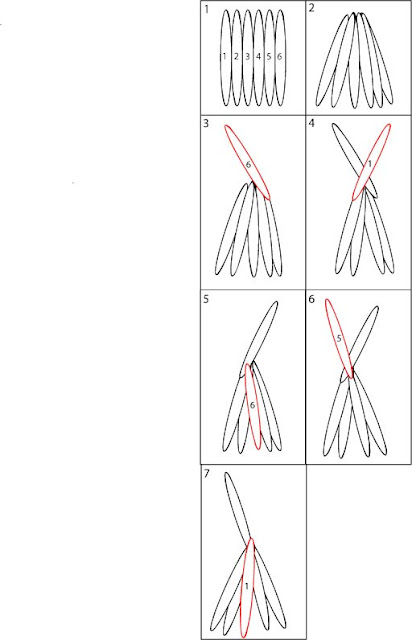 1
1 2 3 4 5 6

2

3
6

4
1

5
6

6
5

7
1