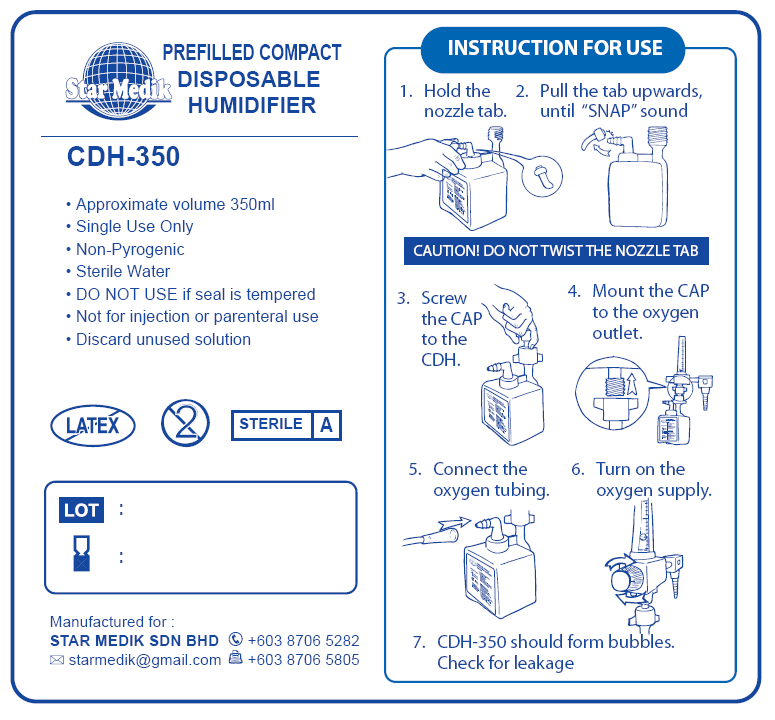 Star Medik

PREFILLED COMPACT DISPOSABLE HUMIDIFIER

CDH-350

• Approximate volume 350ml
• Single Use Only
• Non-Pyrogenic
• Sterile Water
• DO NOT USE if seal is tempered
• Not for injection or parenteral use
• Discard unused solution

LATEX

2

STERILE A

LOT :

:

Manufactured for :
STAR MEDIK SDN BHD +603 8706 5282
starmedik@gmail.com +603 8706 5805

INSTRUCTION FOR USE

1. Hold the nozzle tab.

2. Pull the tab upwards, until "SNAP" sound

CAUTION! DO NOT TWIST THE NOZZLE TAB

3. Screw the CAP to the CDH.

4. Mount the CAP to the oxygen outlet.

5. Connect the oxygen tubing.

6. Turn on the oxygen supply.

7. CDH-350 should form bubbles. Check for leakage