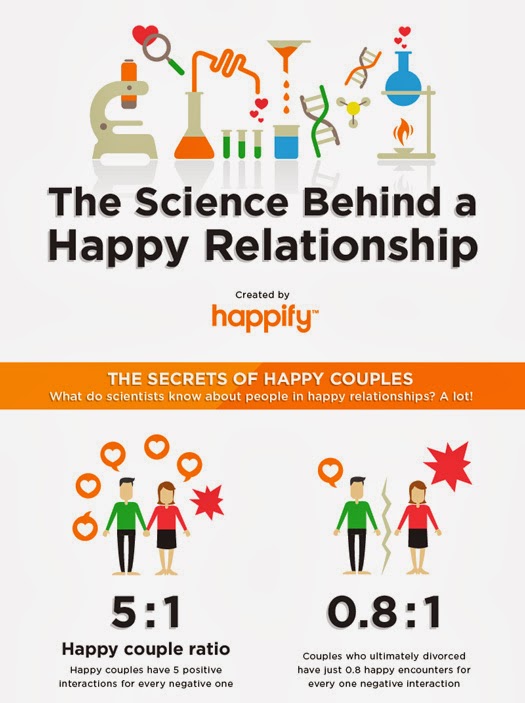 The Science Behind a Happy Relationship

Created by

happify™

THE SECRETS OF HAPPY COUPLES
What do scientists know about people in happy relationships? A lot!

5:1

Happy couple ratio

Happy couples have 5 positive interactions for every negative one

0.8:1

Couples who ultimately divorced have just 0.8 happy encounters for every one negative interaction